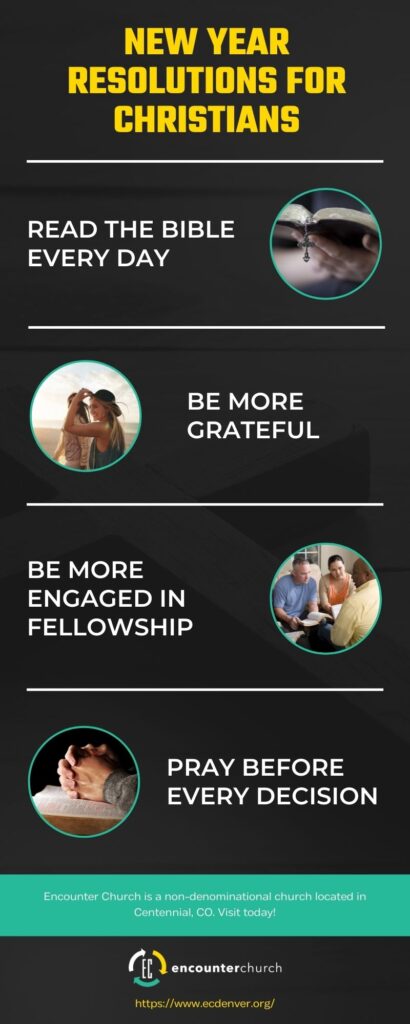 NEW YEAR RESOLUTIONS FOR CHRISTIANS

READ THE BIBLE EVERY DAY

BE MORE GRATEFUL

BE MORE ENGAGED IN FELLOWSHIP

PRAY BEFORE EVERY DECISION

Encounter Church is a non-denominational church located in Centennial, CO. Visit today!

EC encounterchurch

https://www.ecdenver.org/